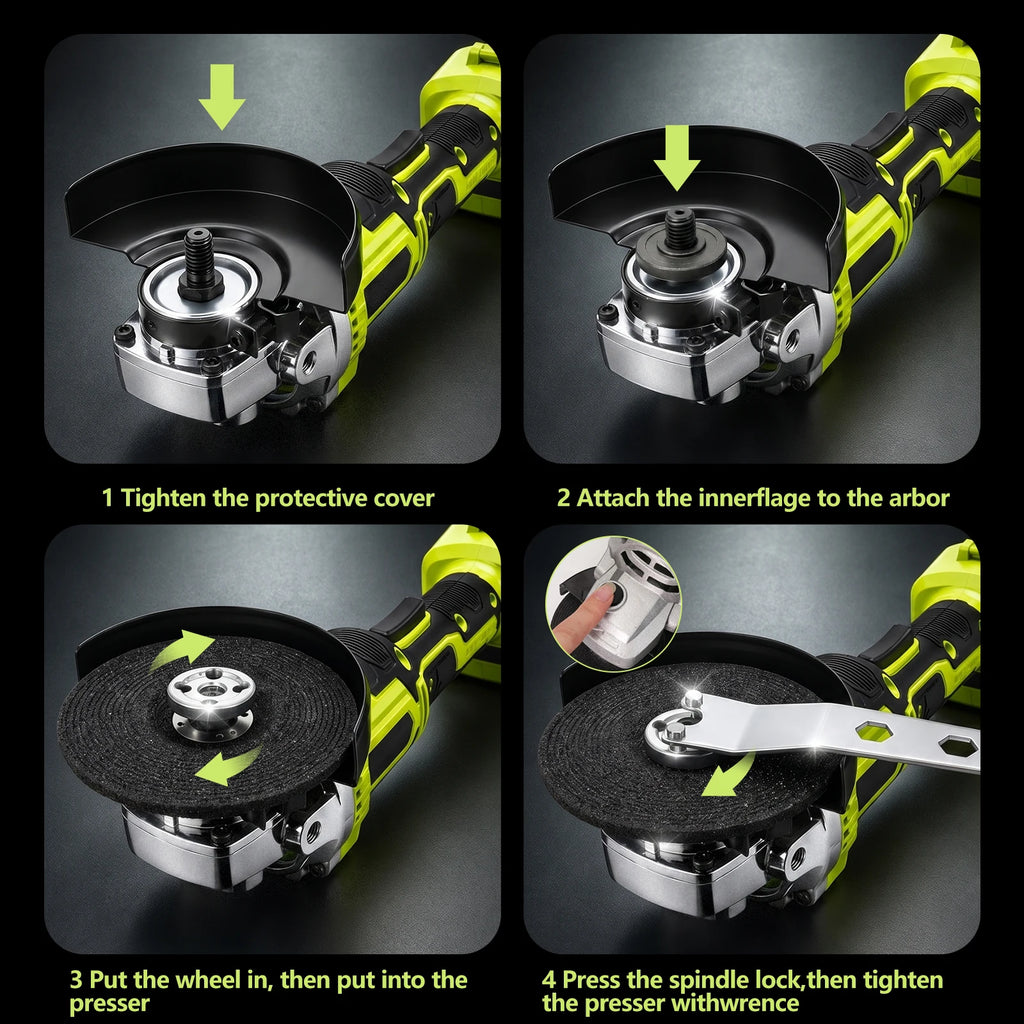 1 Tighten the protective cover

2 Attach the innerflage to the arbor

3 Put the wheel in, then put into the presser

4 Press the spindle lock,then tighten the presser withwrence