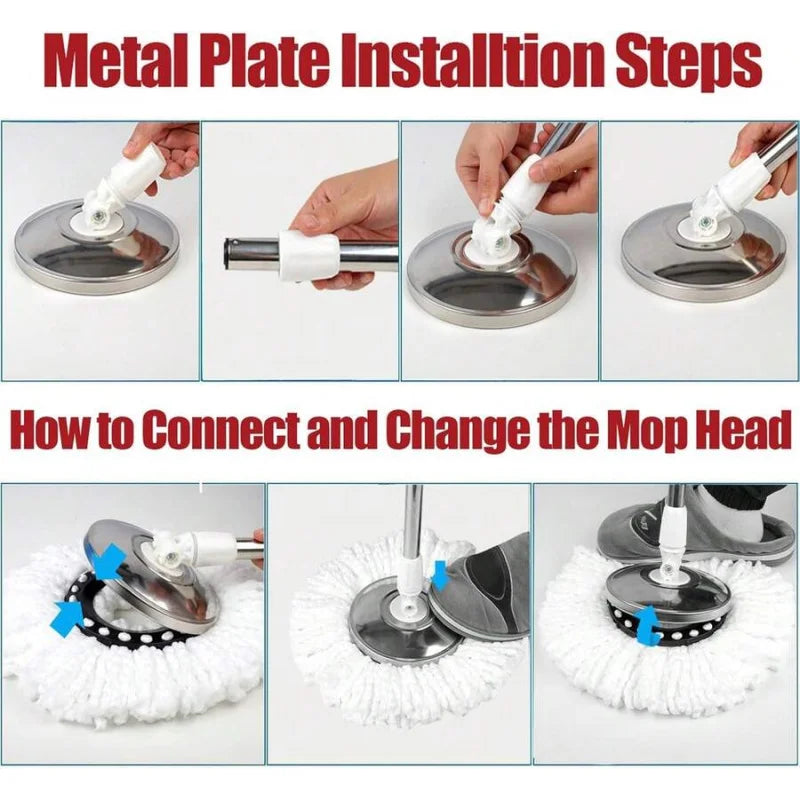 Metal Plate Installtion Steps

How to Connect and Change the Mop Head