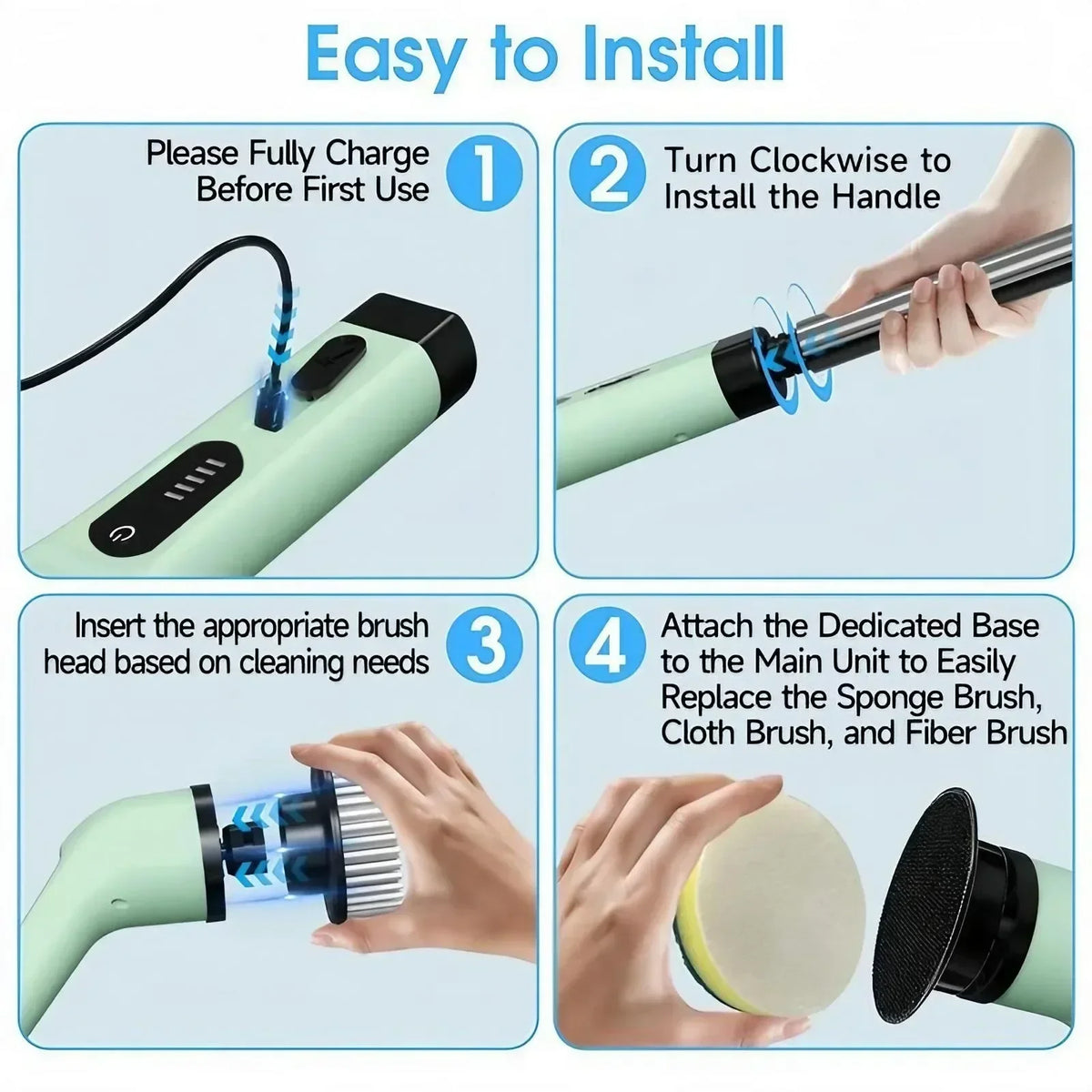 Easy to Install

Please Fully Charge Before First Use
1

2
Turn Clockwise to Install the Handle

Insert the appropriate brush head based on cleaning needs
3

4
Attach the Dedicated Base to the Main Unit to Easily Replace the Sponge Brush, Cloth Brush, and Fiber Brush