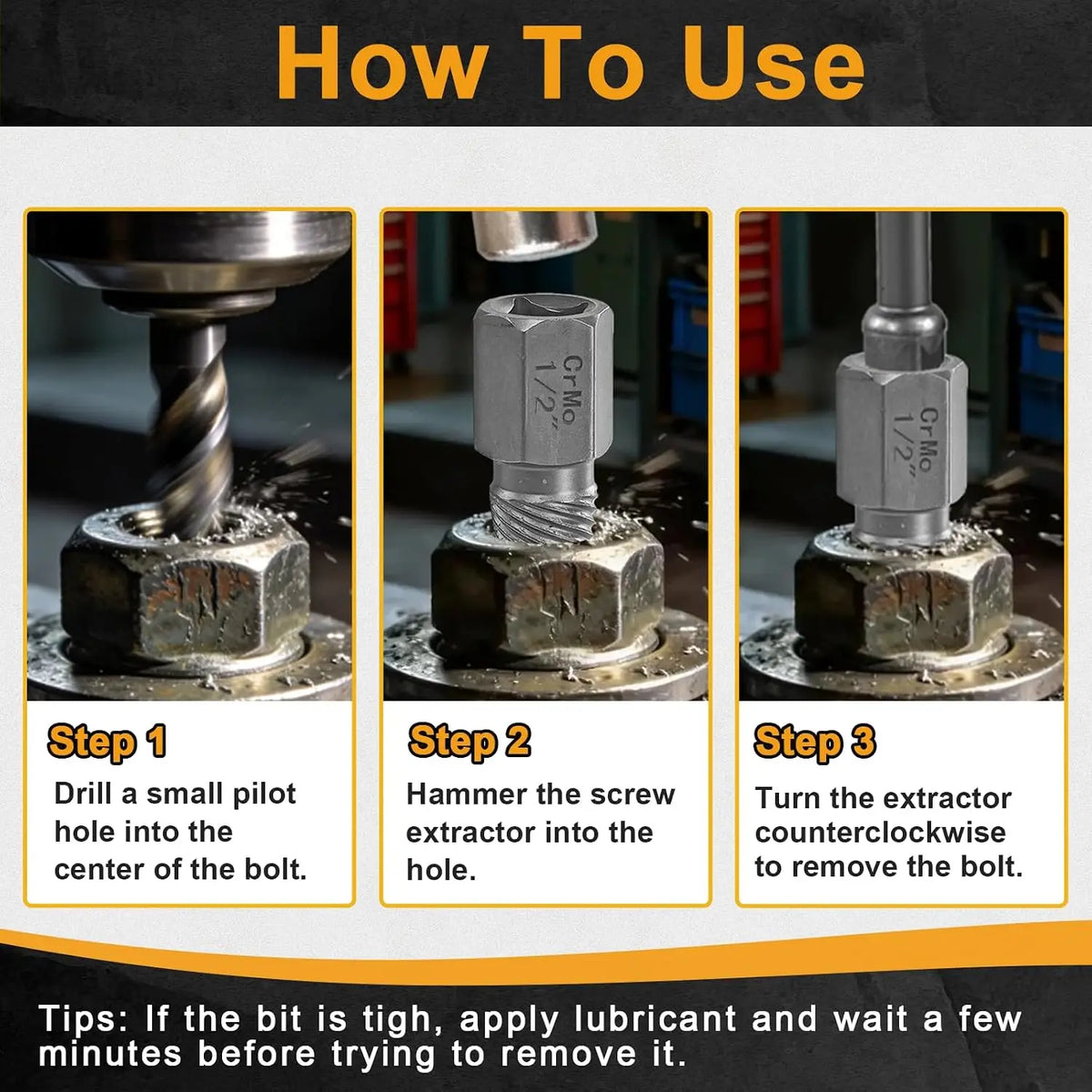 How To Use

CrMo
1/2"

CrMo
1/2"

Step 1
Drill a small pilot hole into the center of the bolt.

Step 2
Hammer the screw extractor into the hole.

Step 3
Turn the extractor counterclockwise to remove the bolt.

Tips: If the bit is tigh, apply lubricant and wait a few minutes before trying to remove it.