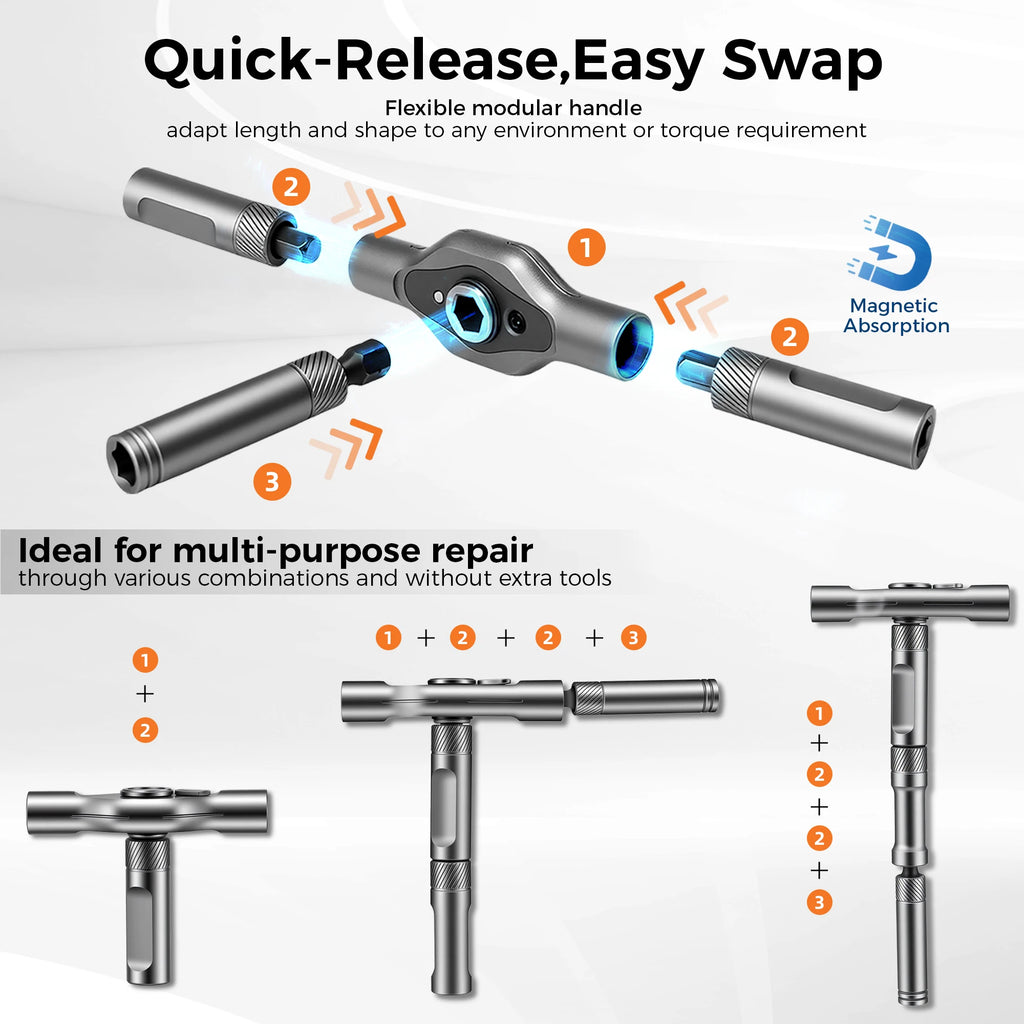 Quick-Release,Easy Swap

Flexible modular handle
adapt length and shape to any environment or torque requirement

2

1

Magnetic Absorption

2

3

Ideal for multi-purpose repair
through various combinations and without extra tools

1 + 2

1 + 2 + 2 + 3

1 + 2 + 2 + 3