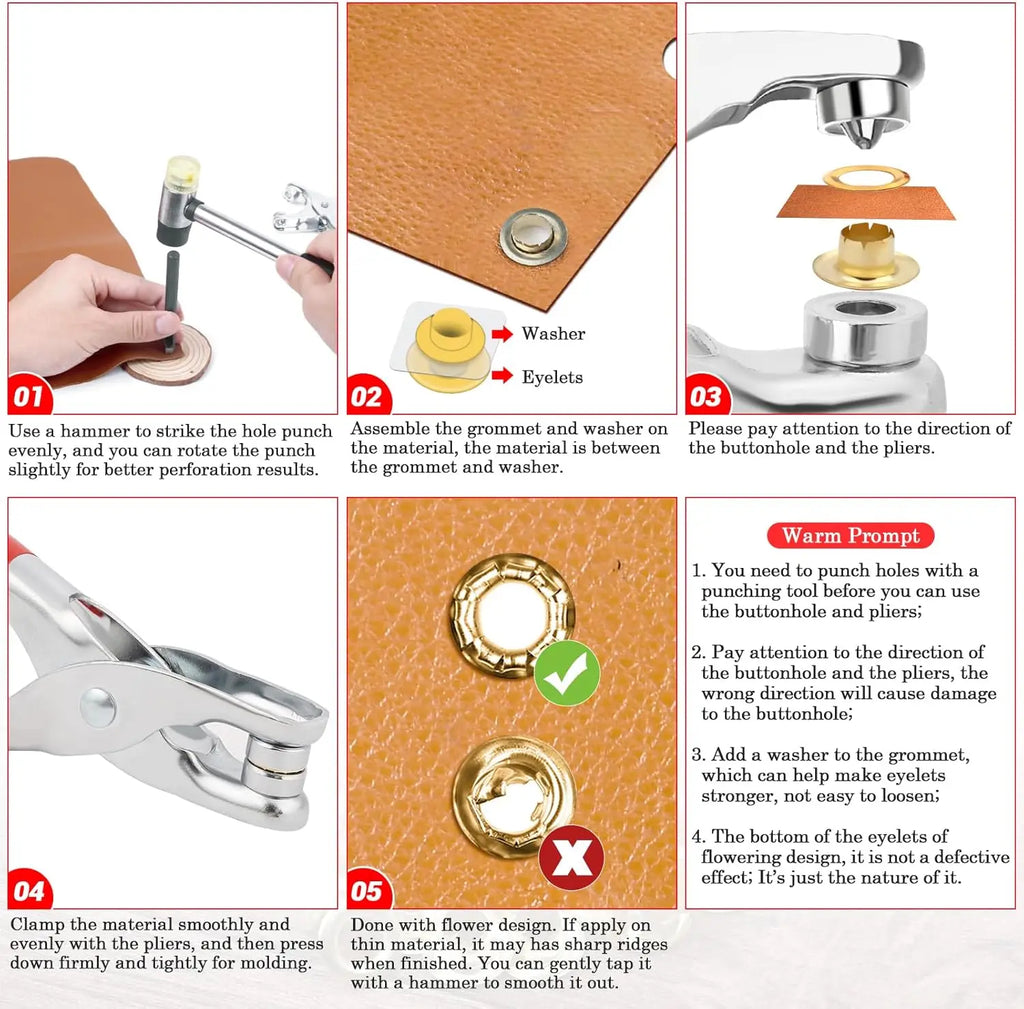 01

Use a hammer to strike the hole punch evenly, and you can rotate the punch slightly for better perforation results.

Washer

Eyelets

02

Assemble the grommet and washer on the material, the material is between the grommet and washer.

03

Please pay attention to the direction of the buttonhole and the pliers.

04

Clamp the material smoothly and evenly with the pliers, and then press down firmly and tightly for molding.

05

Done with flower design. If apply on thin material, it may has sharp ridges when finished. You can gently tap it with a hammer to smooth it out.

Warm Prompt

1. You need to punch holes with a punching tool before you can use the buttonhole and pliers;

2. Pay attention to the direction of the buttonhole and the pliers, the wrong direction will cause damage to the buttonhole;

3. Add a washer to the grommet, which can help make eyelets stronger, not easy to loosen;

4. The bottom of the eyelets of flowering design, it is not a defective effect; It's just the nature of it.