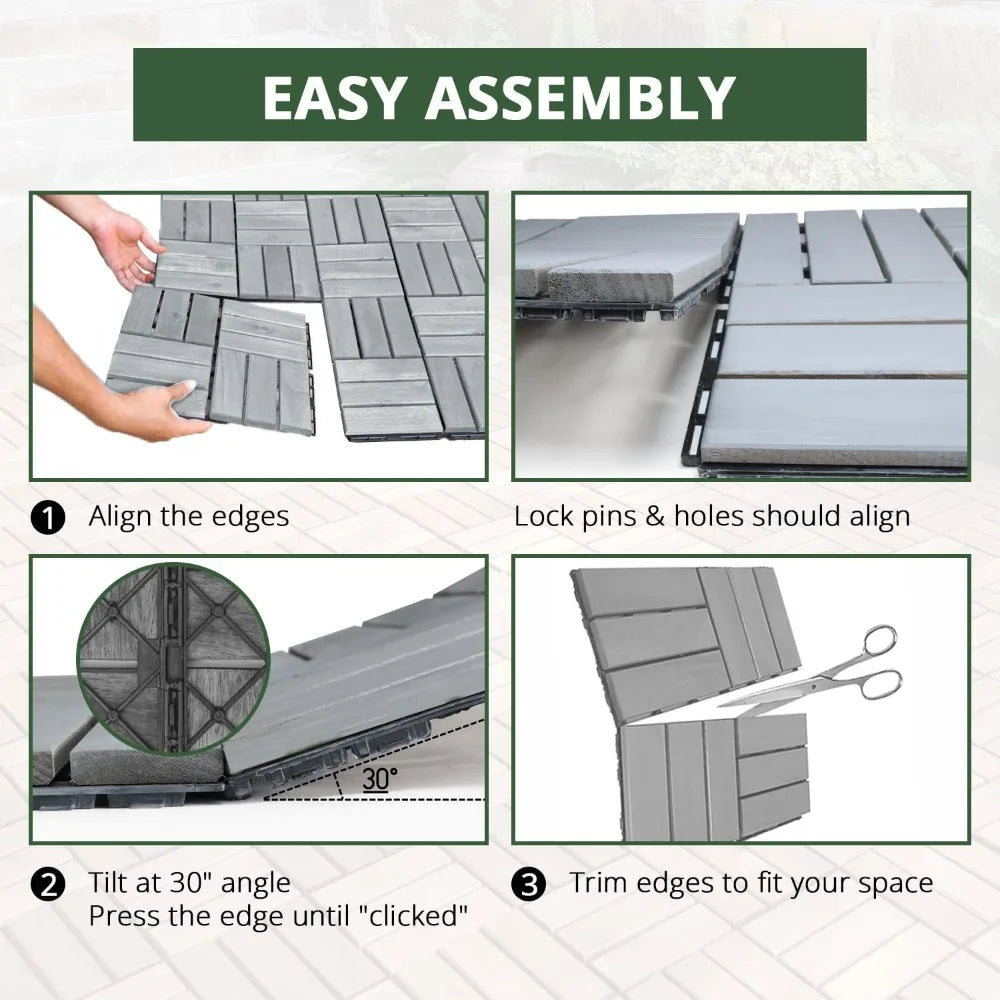 EASY ASSEMBLY

1 Align the edges

Lock pins & holes should align

30°

2 Tilt at 30" angle
Press the edge until "clicked"

3 Trim edges to fit your space