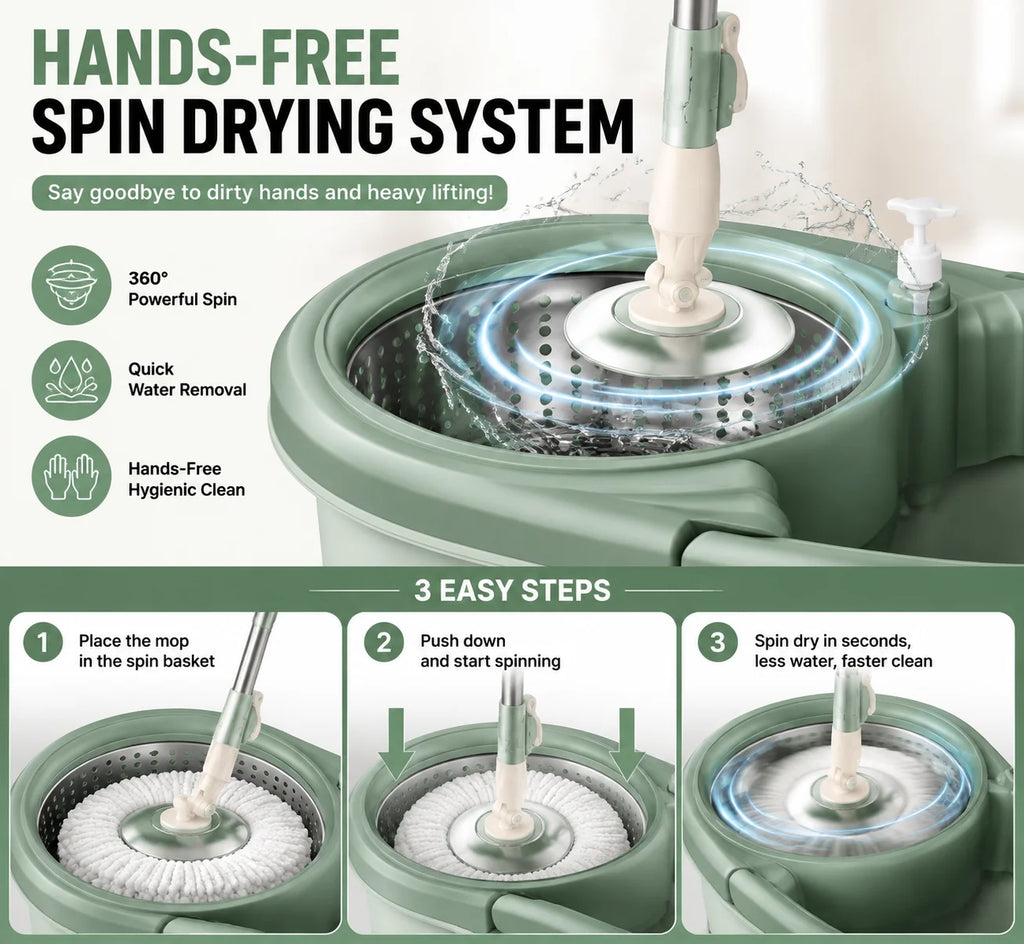 HANDS-FREE
SPIN DRYING SYSTEM

Say goodbye to dirty hands and heavy lifting!

360°
Powerful Spin

Quick
Water Removal

Hands-Free
Hygienic Clean

3 EASY STEPS

1 Place the mop in the spin basket

2 Push down and start spinning

3 Spin dry in seconds, less water, faster clean